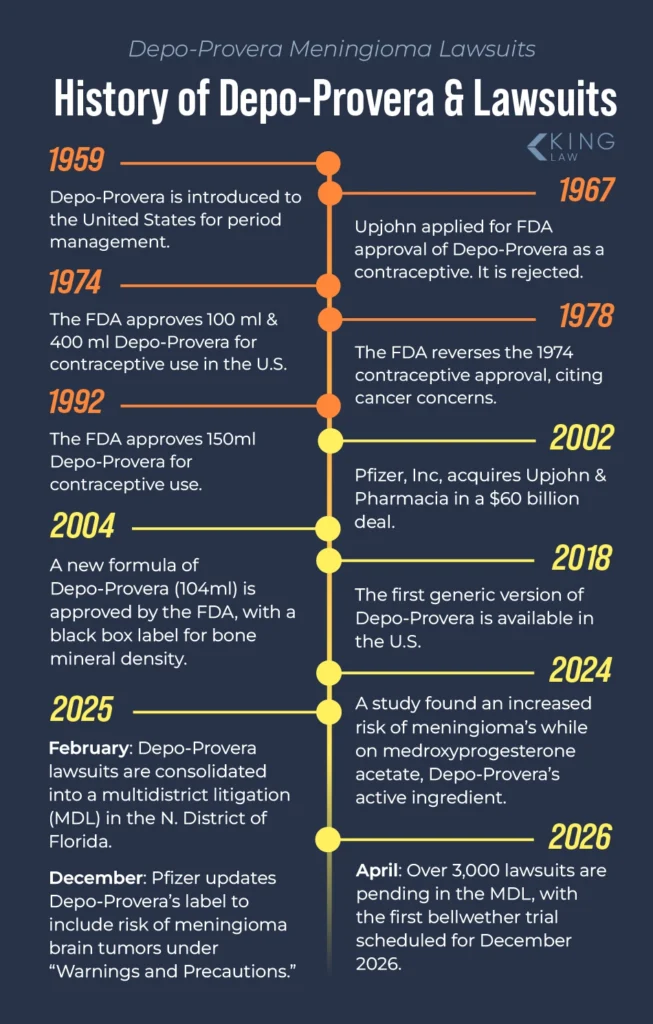 Depo-Provera Meningioma Lawsuits

History of Depo-Provera & Lawsuits

KING LAW

1959

Depo-Provera is introduced to the United States for period management.

1967

Upjohn applied for FDA approval of Depo-Provera as a contraceptive. It is rejected.

1974

The FDA approves 100 ml & 400 ml Depo-Provera for contraceptive use in the U.S.

1978

The FDA reverses the 1974 contraceptive approval, citing cancer concerns.

1992

The FDA approves 150ml Depo-Provera for contraceptive use.

2002

Pfizer, Inc, acquires Upjohn & Pharmacia in a $60 billion deal.

2004

A new formula of Depo-Provera (104ml) is approved by the FDA, with a black box label for bone mineral density.

2018

The first generic version of Depo-Provera is available in the U.S.

2024

A study found an increased risk of meningioma's while on medroxyprogesterone acetate, Depo-Provera's active ingredient.

2025

February: Depo-Provera lawsuits are consolidated into a multidistrict litigation (MDL) in the N. District of Florida.

December: Pfizer updates Depo-Provera's label to include risk of meningioma brain tumors under "Warnings and Precautions."

2026

April: Over 3,000 lawsuits are pending in the MDL, with the first bellwether trial scheduled for December 2026.