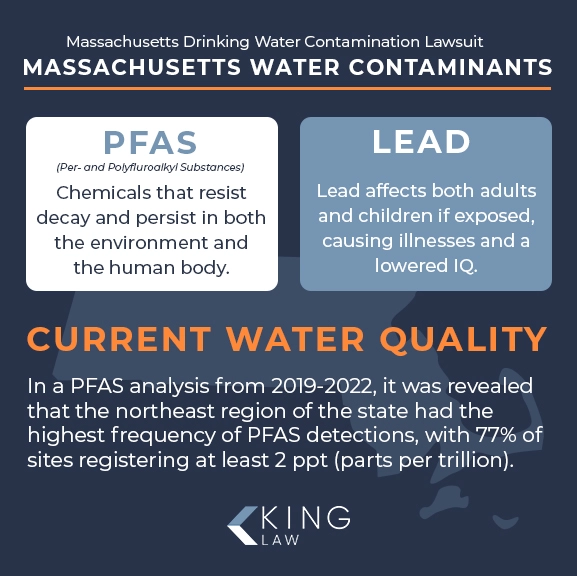 Massachusetts Drinking Water Contamination Lawsuit
MASSACHUSETTS WATER CONTAMINANTS

PFAS
(Per- and Polyfluroalkyl Substances)
Chemicals that resist decay and persist in both the environment and the human body.

LEAD
Lead affects both adults and children if exposed, causing illnesses and a lowered IQ.

CURRENT WATER QUALITY

In a PFAS analysis from 2019-2022, it was revealed that the northeast region of the state had the highest frequency of PFAS detections, with 77% of sites registering at least 2 ppt (parts per trillion).

KING
LAW